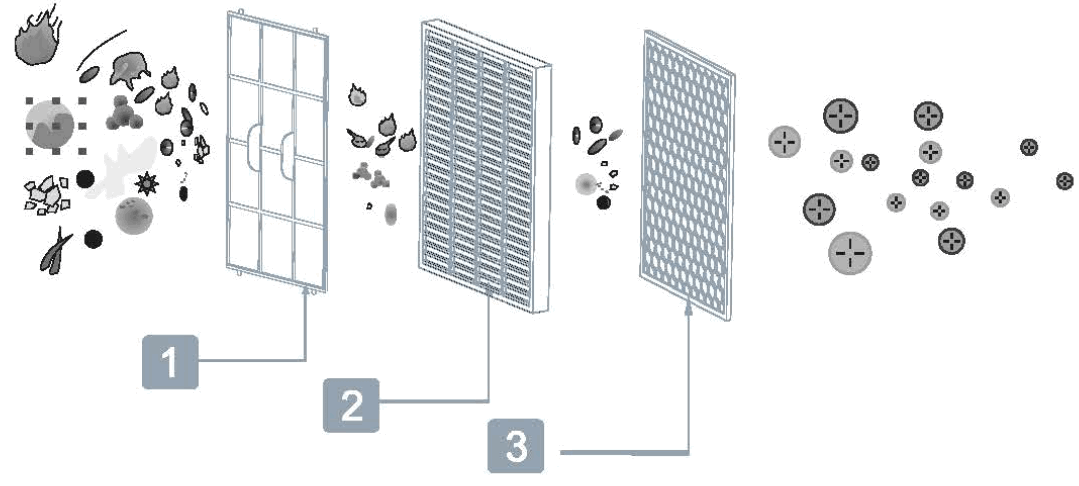 1

2

3