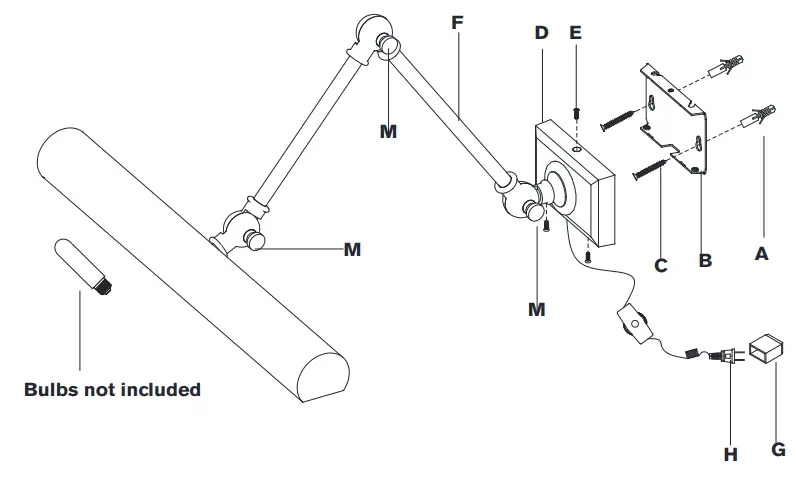 F
D
E
M
M
M
C
B
A
Bulbs not included
H
G