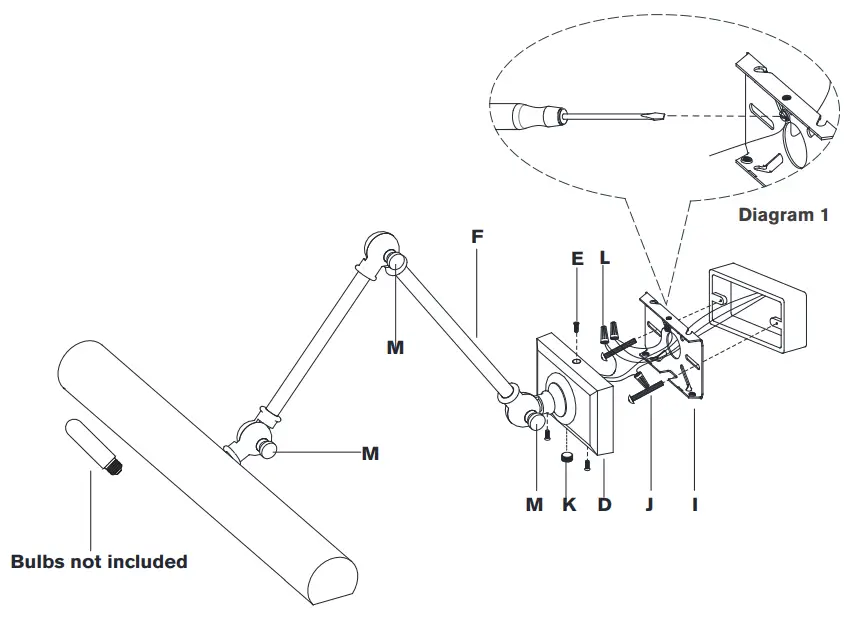 Diagram 1

F

E L

M

M

M K D J I

Bulbs not included