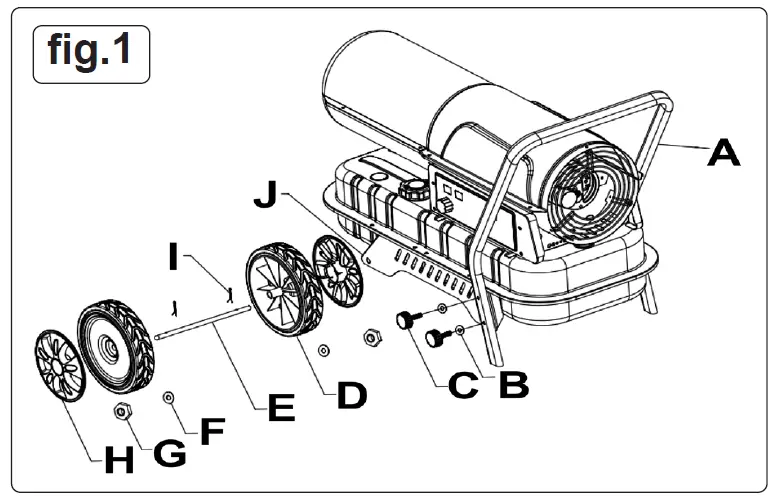 fig.1

A

J

I

C

B

D

E

F

G

H