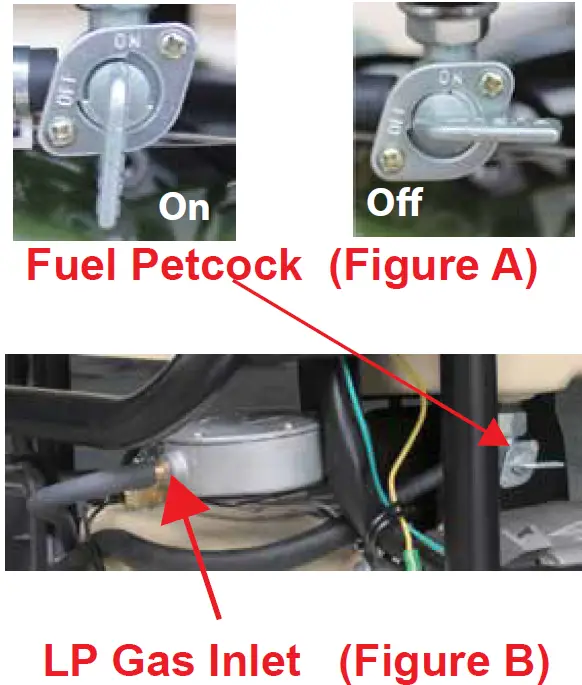 ON
OFF
On

ON
OFF
Off

Fuel Petcock (Figure A)

LP Gas Inlet (Figure B)