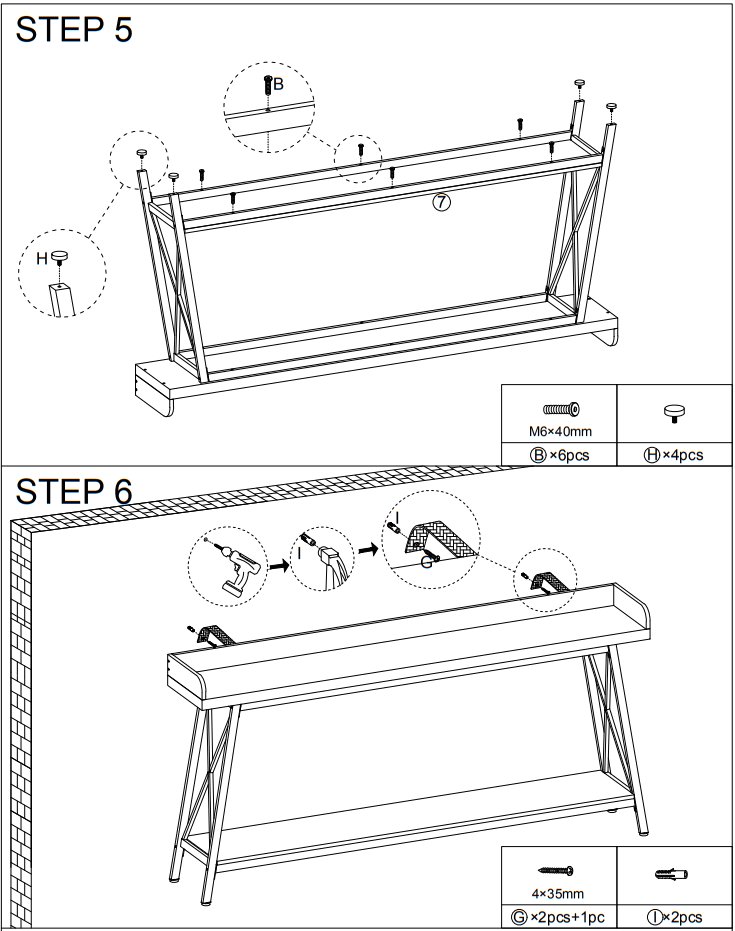 STEP 5

B

H

⑦

| M6×40mm | |
|---|---|
| Ⓑ×6pcs | Ⓗ×4pcs |

STEP 6

I

I

G

| 4×35mm | |
|---|---|
| Ⓖ×2pcs+1pc | Ⓘ×2pcs |