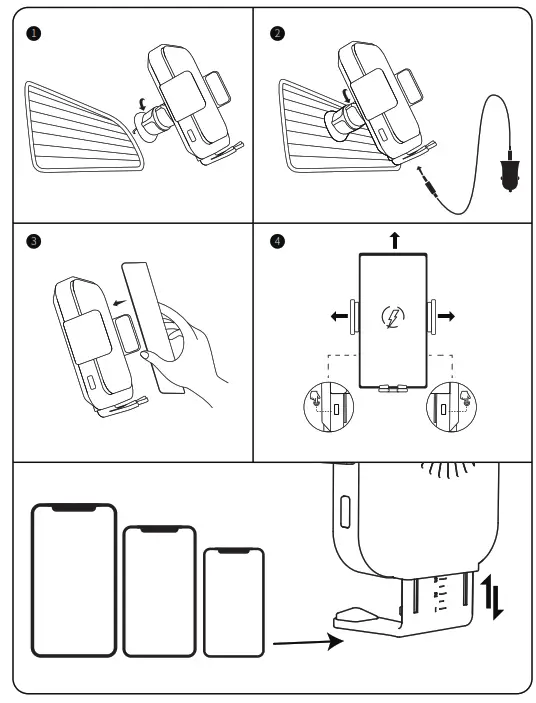 1

2

3

4