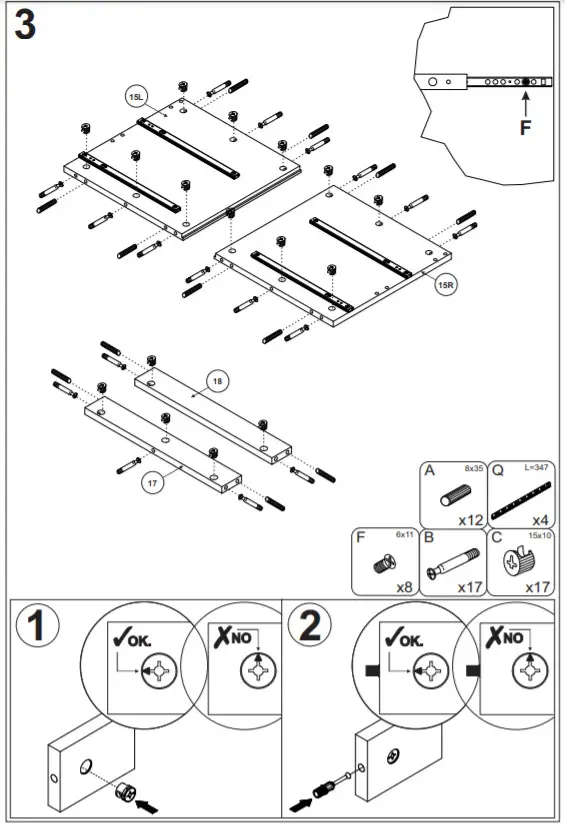 3

F

15L

15R

18

17

A 8x35 x12

Q L=347 x4

F 6x11 x8

B x17

C 15x10 x17

1

✓OK.

✗NO

2

✓OK.

✗NO