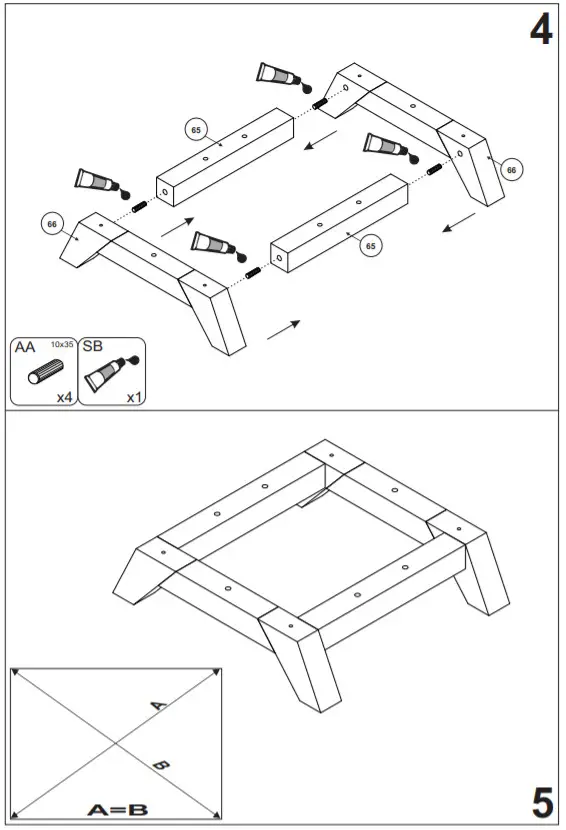 4

65

66

66

65

AA 10x35

x4

SB

x1

A

B

A=B

5