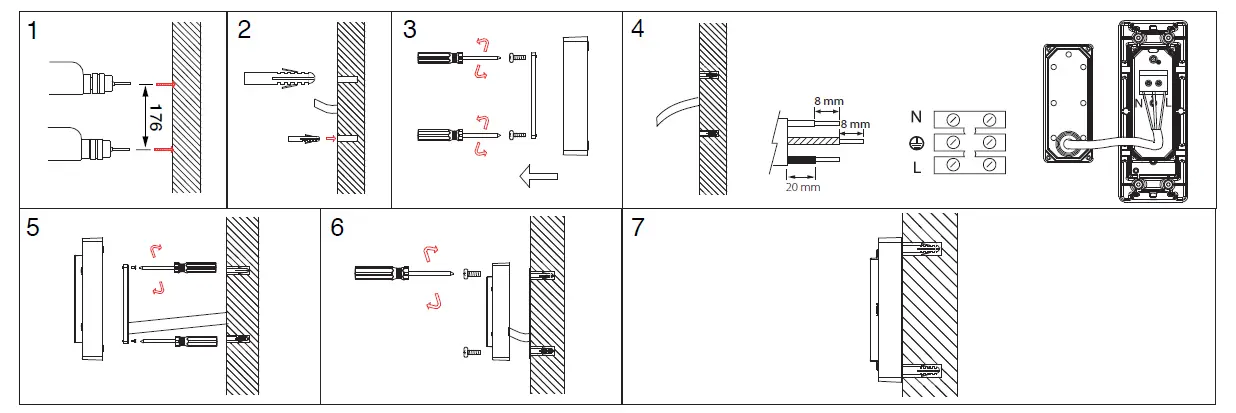 1

176

2

3

4

8 mm

8 mm

20 mm

N

L

N L

5

6

7