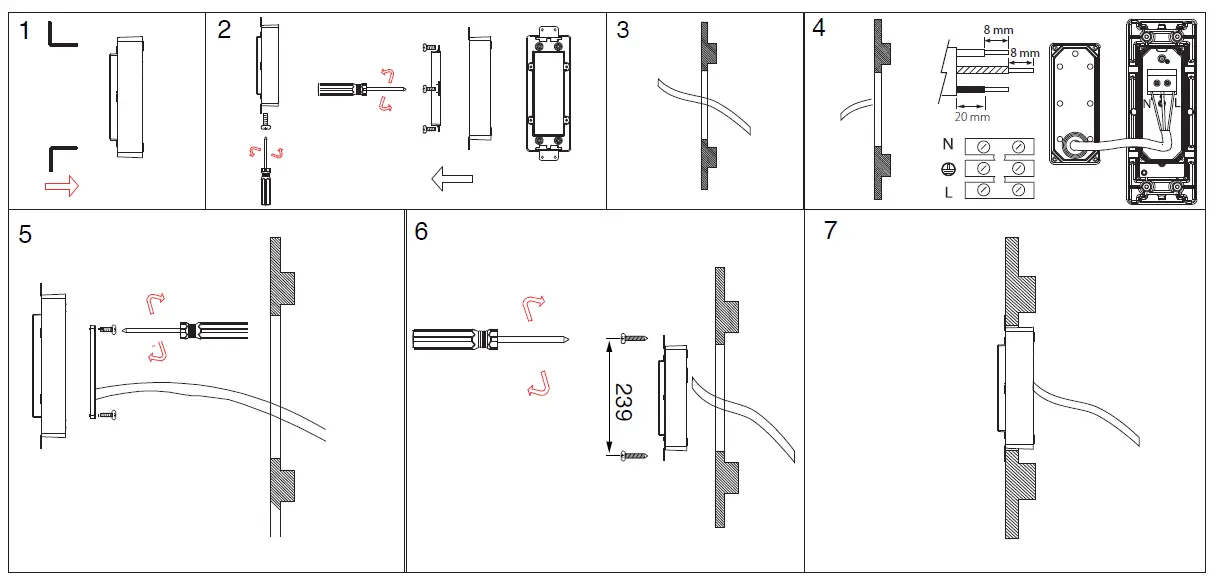 1

2

3

4

8 mm

8 mm

20 mm

N

L

N

L

5

6

239

7