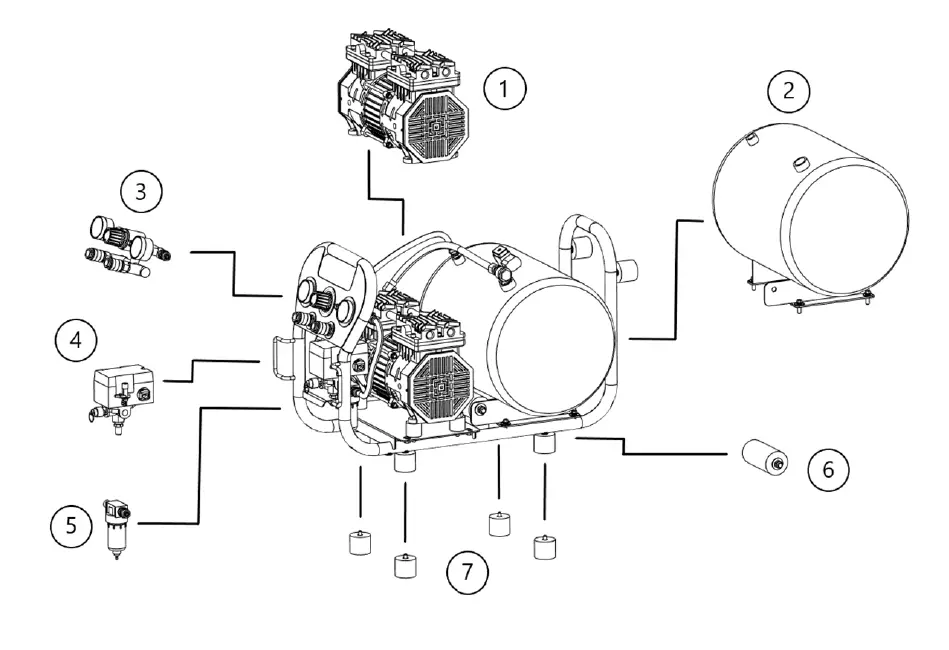 1
2
3
4
5
6
7