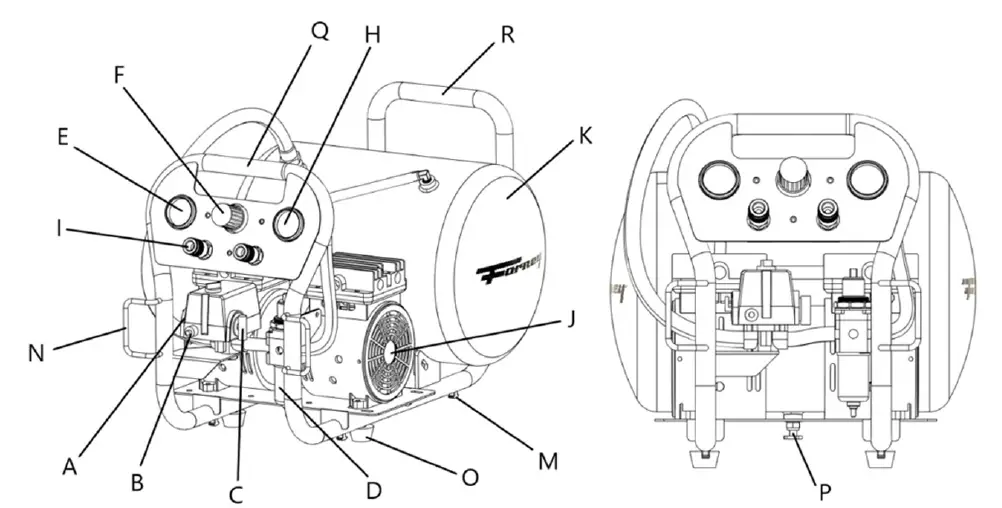 Q
H
R
F
E
K
I
Forney
N
J
A
B
C
D
O
M
P