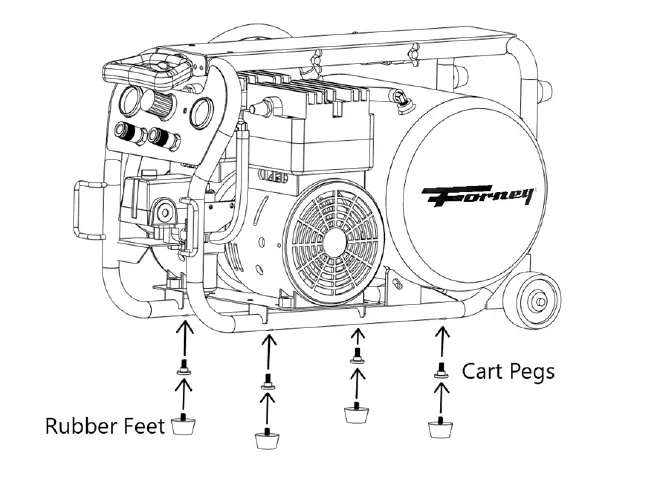 Forney

Cart Pegs

Rubber Feet