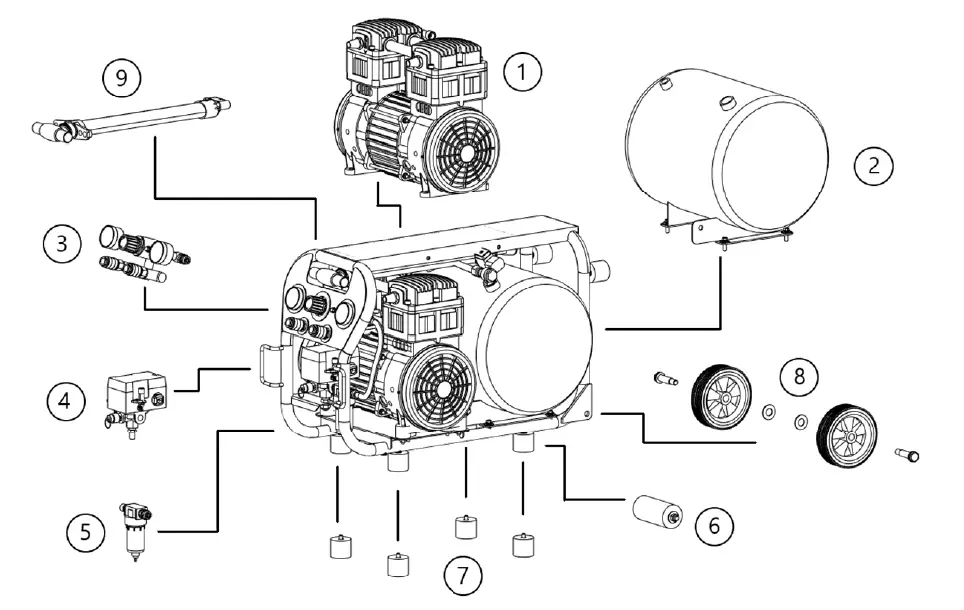 9
1
2
3
4
8
5
6
7