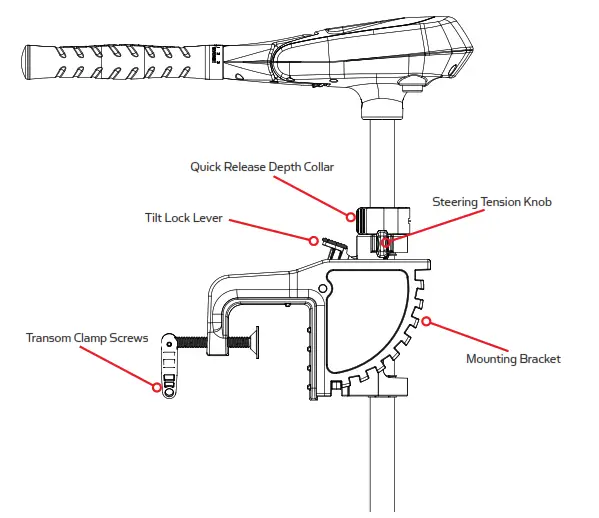 Quick Release Depth Collar

Steering Tension Knob

Tilt Lock Lever

Transom Clamp Screws

Mounting Bracket