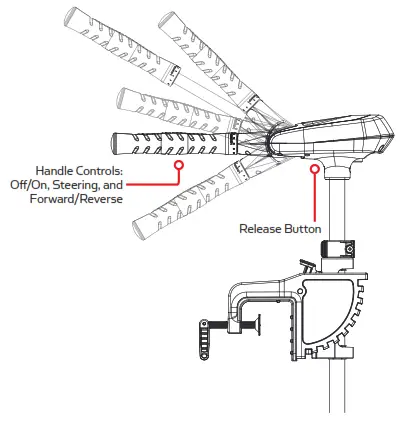 Handle Controls:
Off/On, Steering, and
Forward/Reverse

Release Button