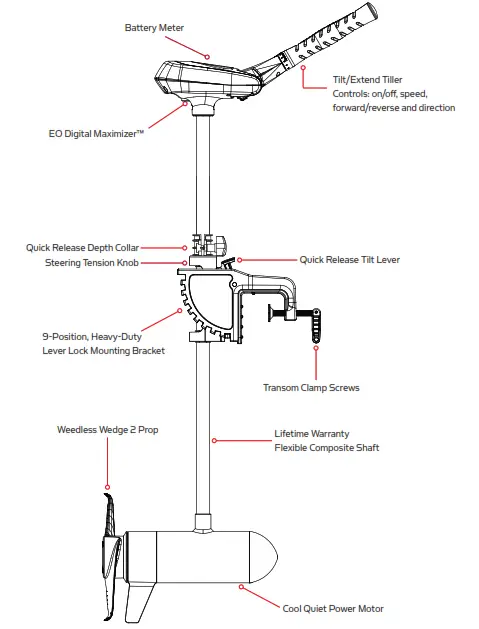 Battery Meter

Tilt/Extend Tiller
Controls: on/off, speed, forward/reverse and direction

EO Digital Maximizer™

Quick Release Depth Collar

Steering Tension Knob

Quick Release Tilt Lever

9-Position, Heavy-Duty
Lever Lock Mounting Bracket

Transom Clamp Screws

Weedless Wedge 2 Prop

Lifetime Warranty
Flexible Composite Shaft

Cool Quiet Power Motor