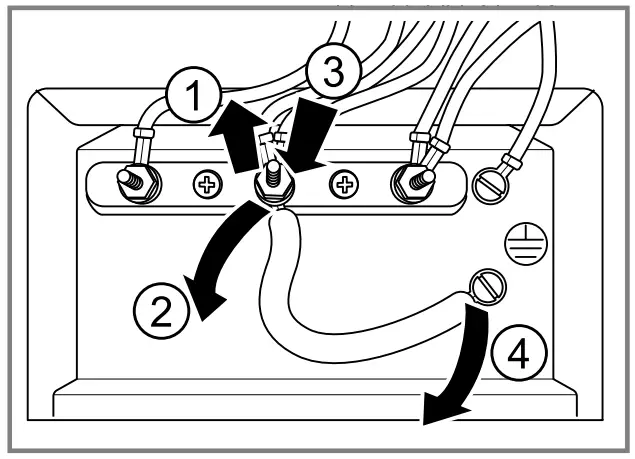 1
3
2
4