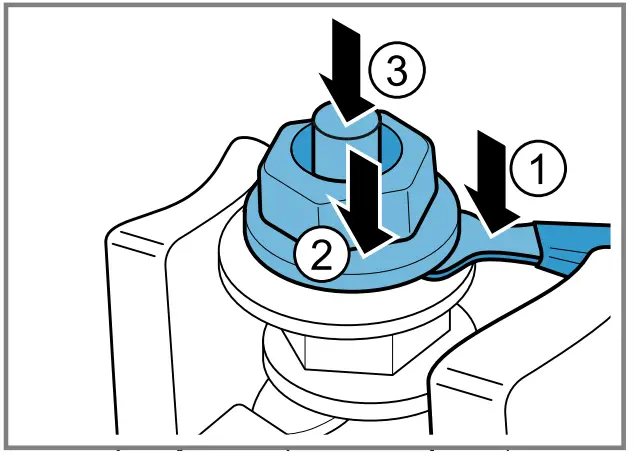 3
1
2