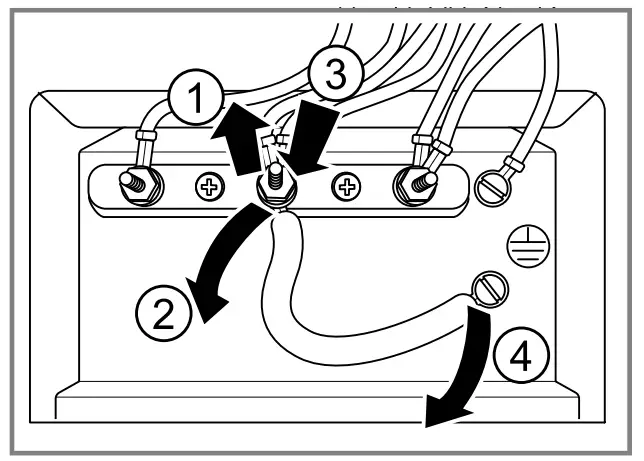 1
3
2
4