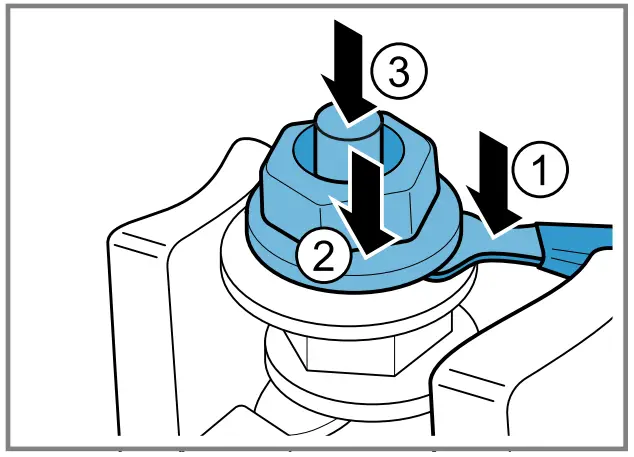 3
1
2