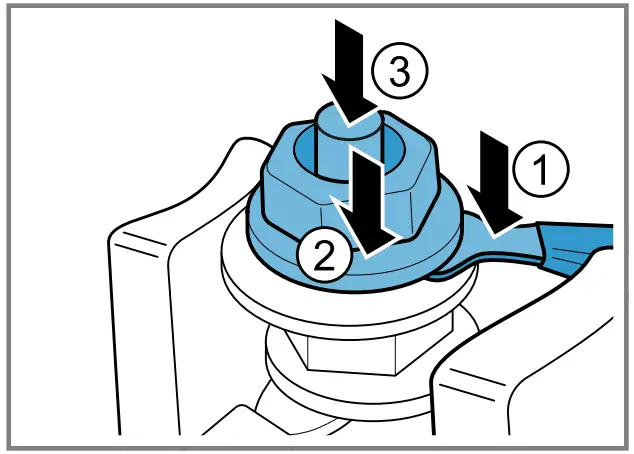 3
1
2