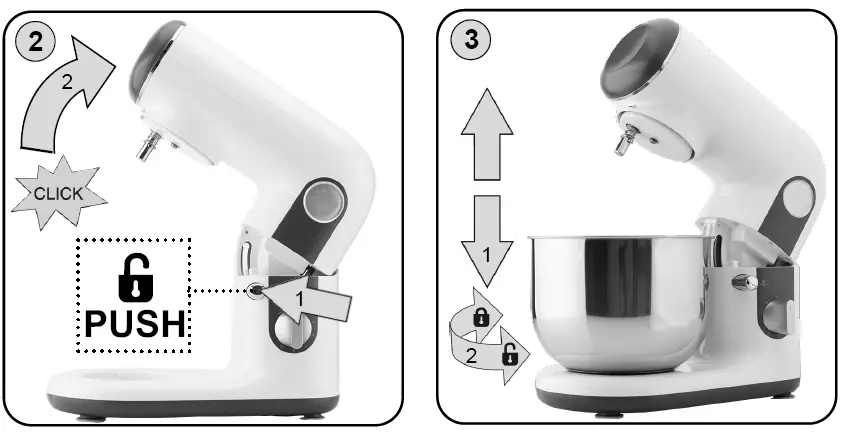 2
2
CLICK
PUSH
1

3
1
2