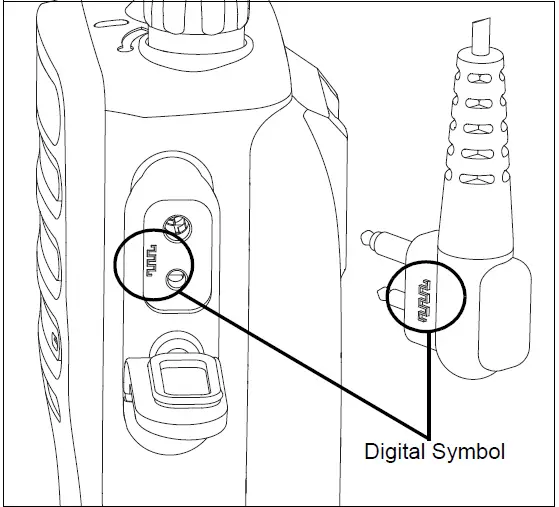 Digital Symbol