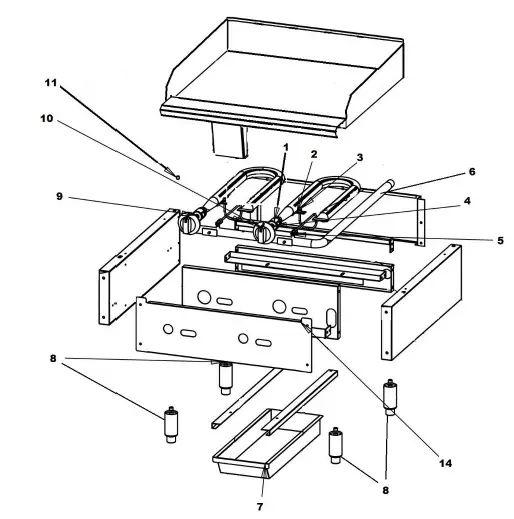 11
10
1
2
3
6
9
4
5
8
14
8
7