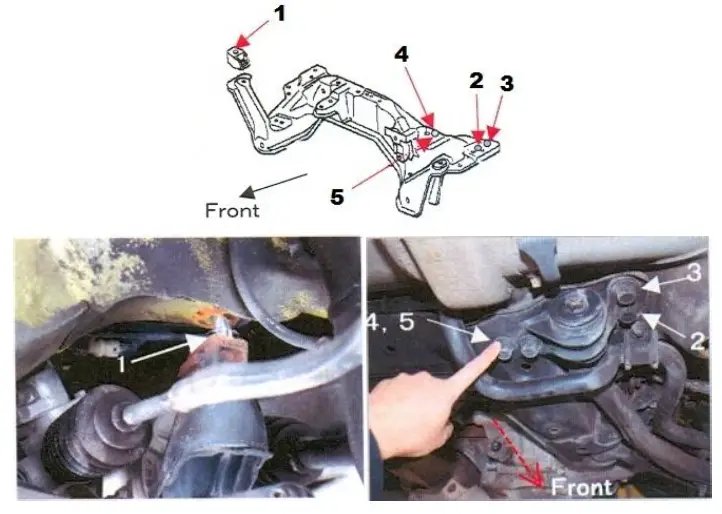 1

4

2 3

5

Front

1

4, 5

3

2

Front