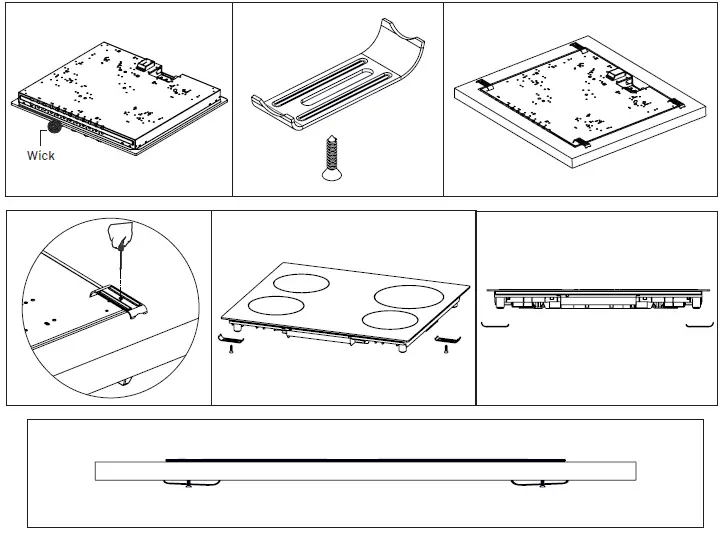 Wick