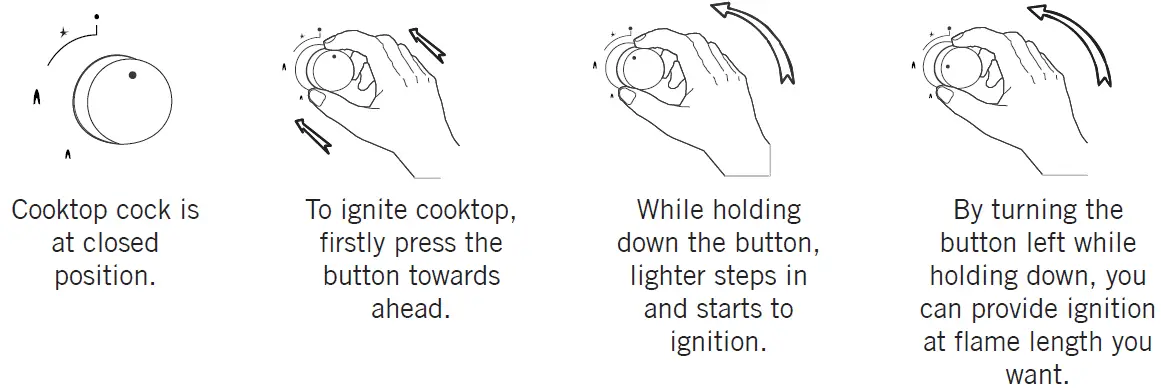 Cooktop cock is at closed position.

To ignite cooktop, firstly press the button towards ahead.

While holding down the button, lighter steps in and starts to ignition.

By turning the button left while holding down, you can provide ignition at flame length you want.