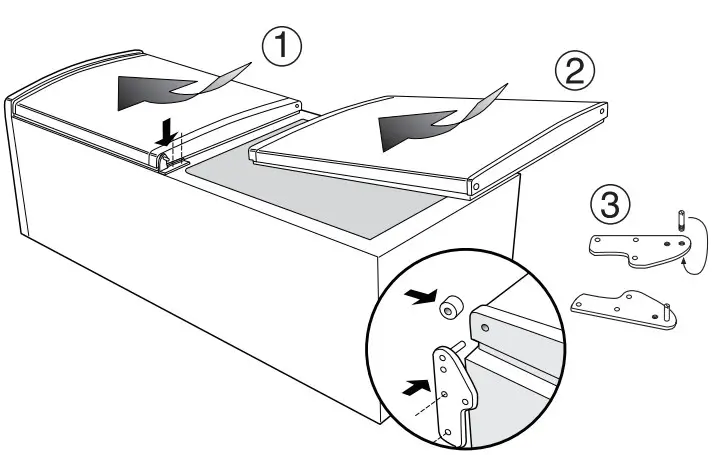 1
2
3