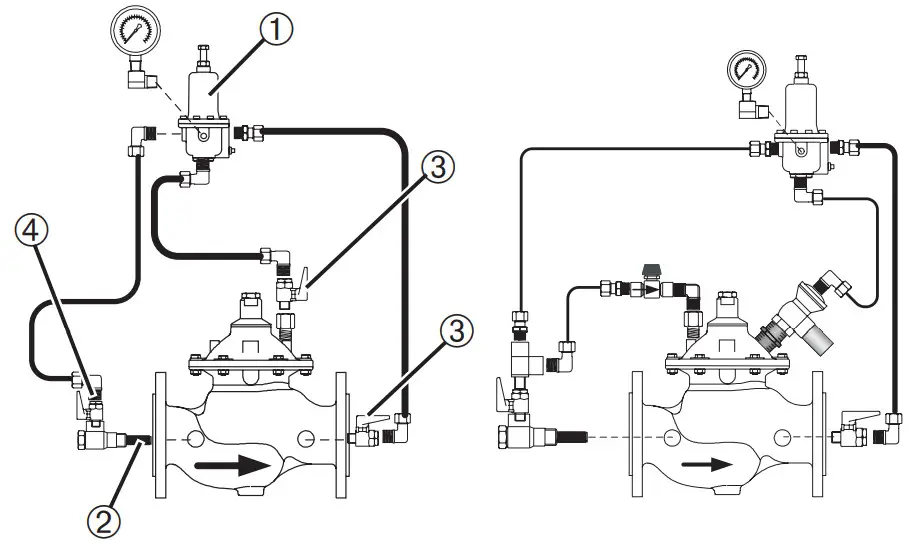 1
3
4
3
2