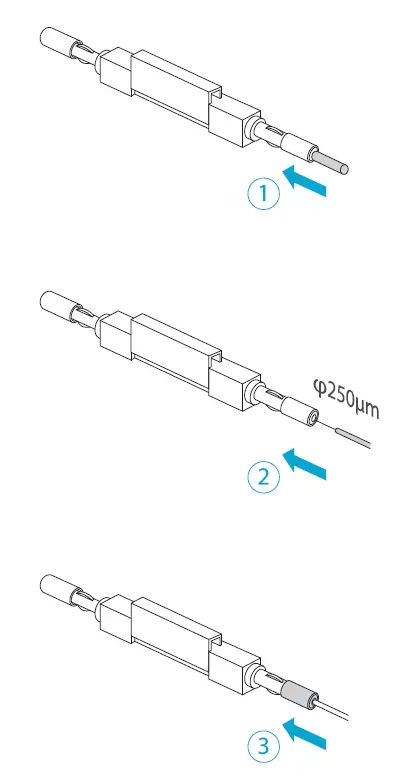 1

φ250μm

2

3