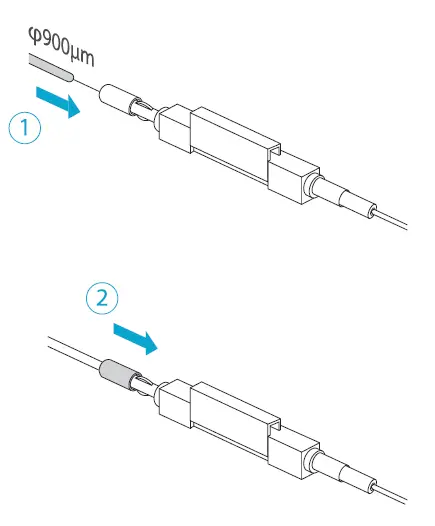 φ900μm

1

2