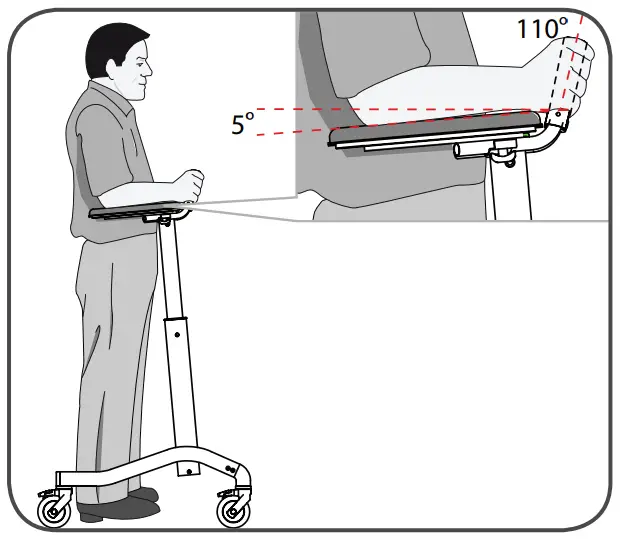 110°

5°