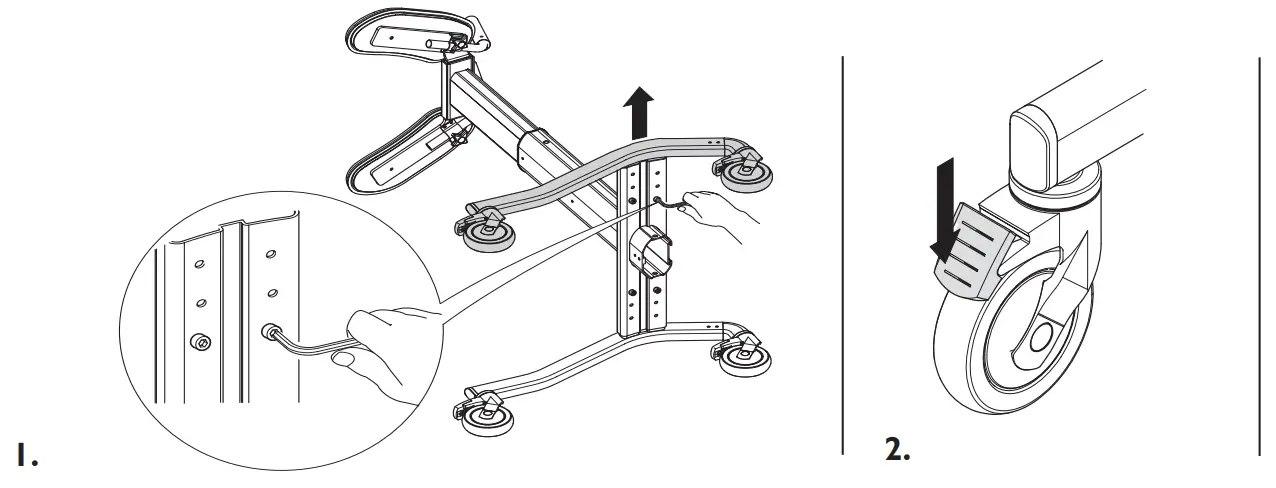 1.

2.