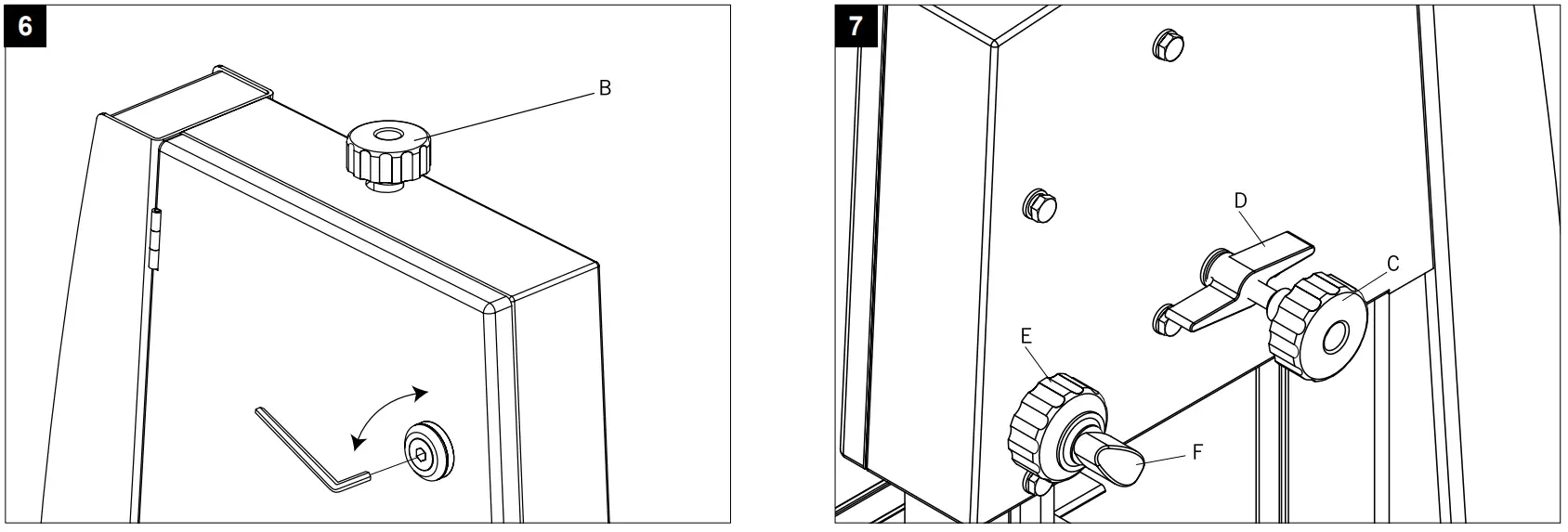 6

B

7

D

C

E

F