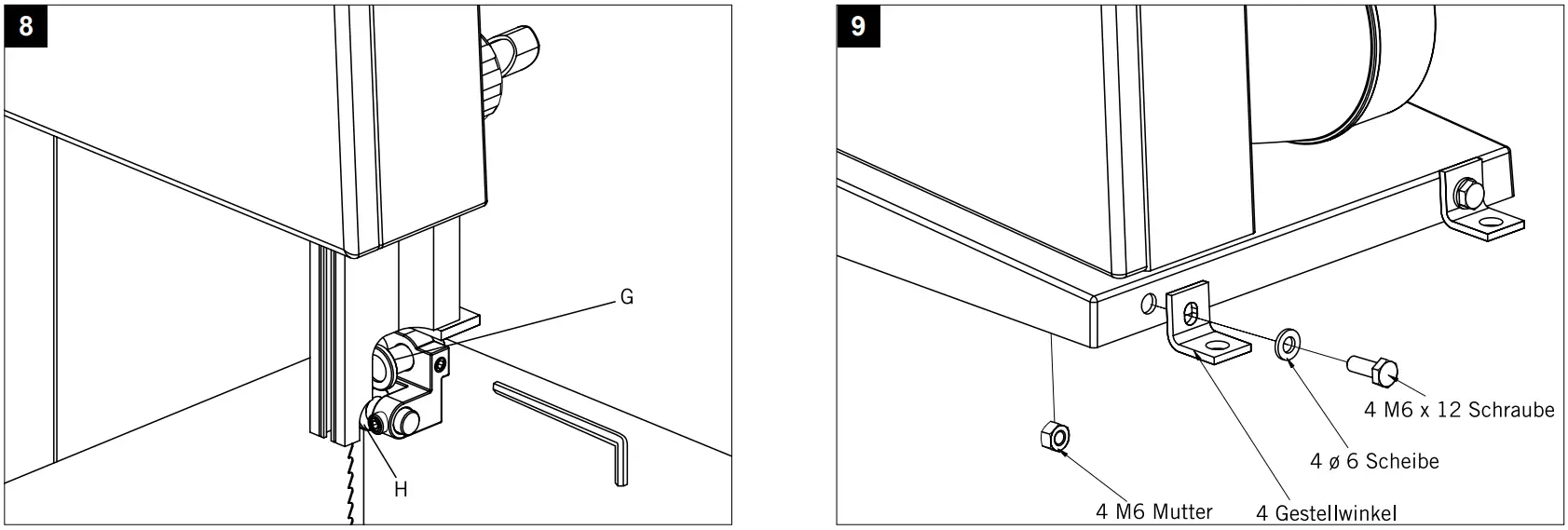 8

G

H

9

4 M6 x 12 Schraube

4 ø 6 Scheibe

4 M6 Mutter

4 Gestellwinkel