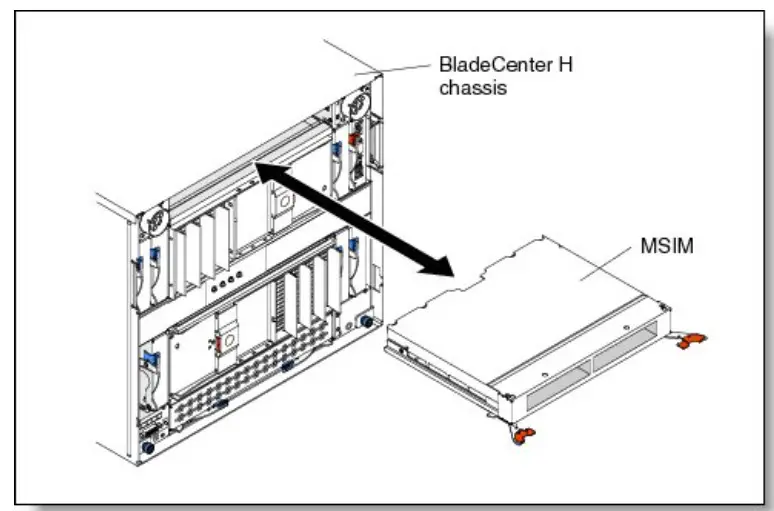 BladeCenter H chassis

MSIM