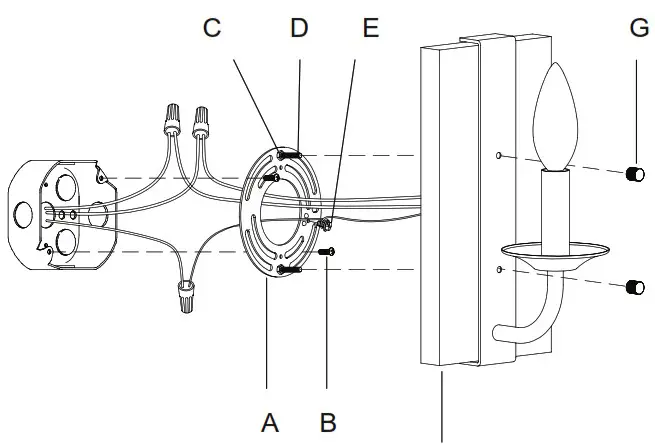 C D E G

A B