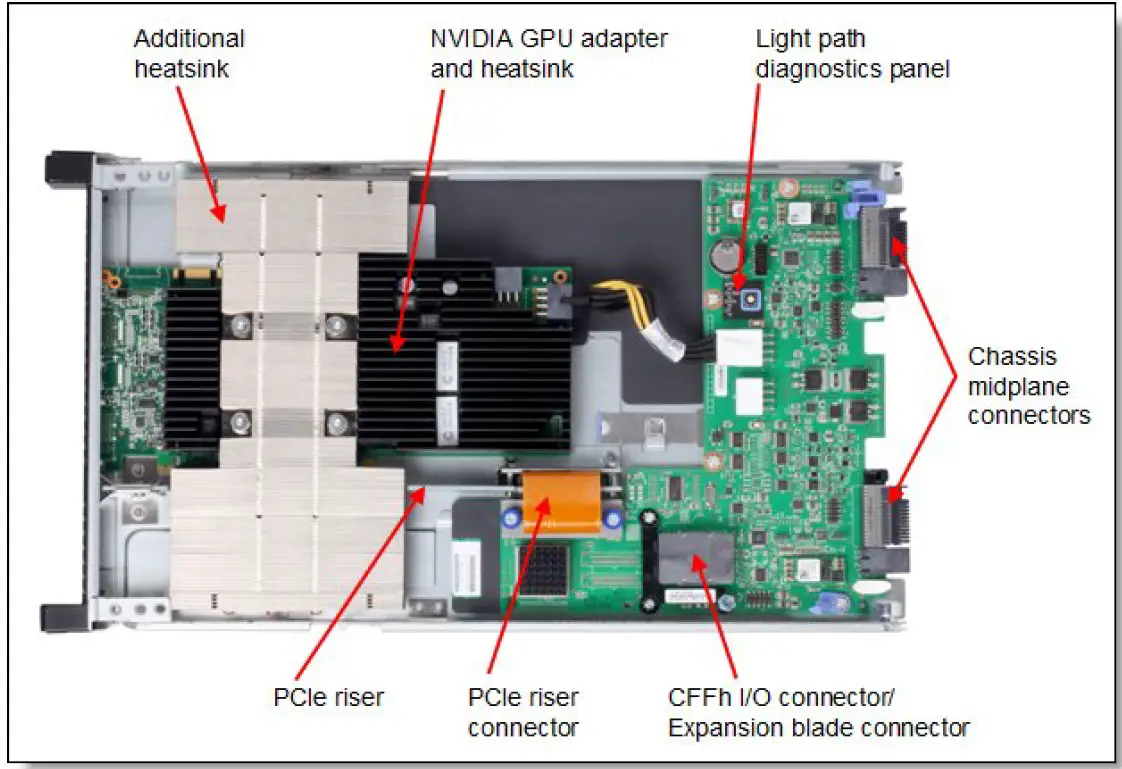 Additional heatsink

NVIDIA GPU adapter and heatsink

Light path diagnostics panel

Chassis midplane connectors

PCIe riser

PCIe riser connector

CFFh I/O connector/ Expansion blade connector