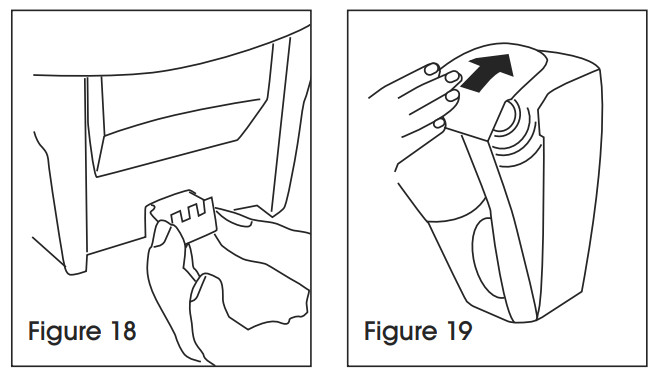 Figure 18

Figure 19