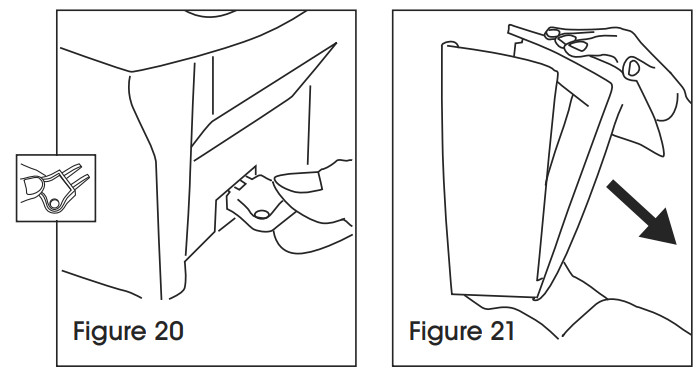 Figure 20

Figure 21