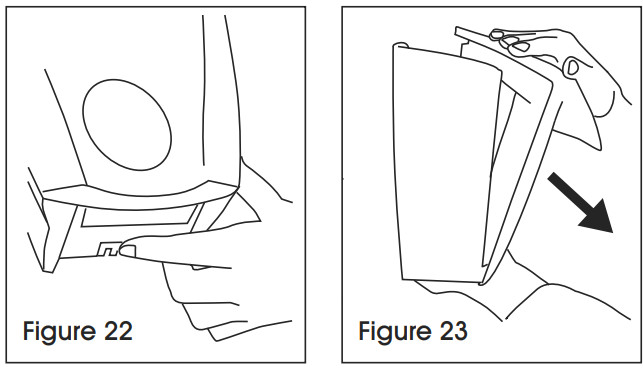 Figure 22

Figure 23