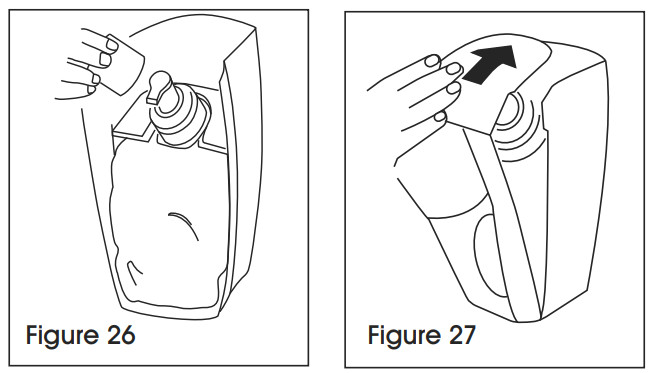 Figure 26

Figure 27