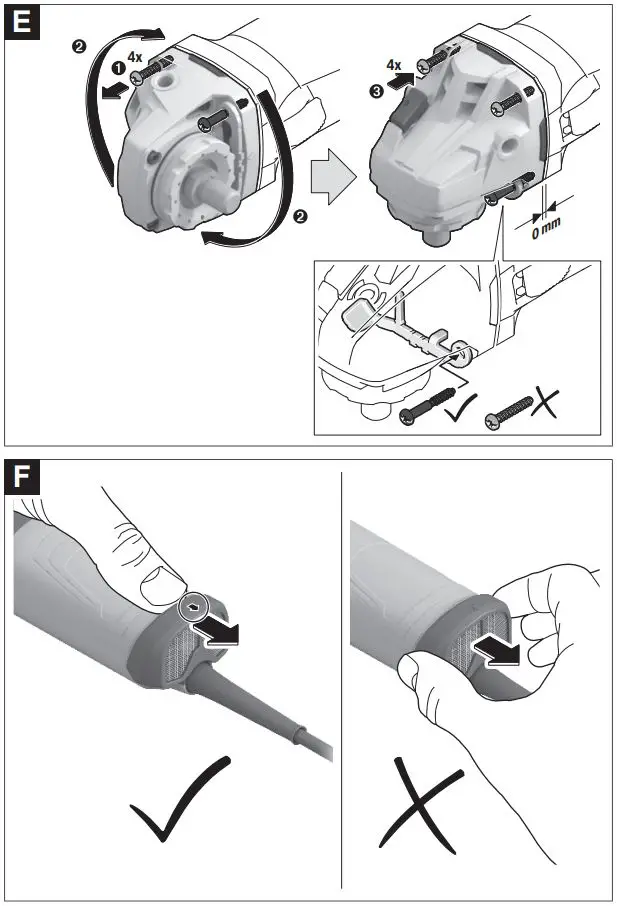 E

❷

❶ 4x

❷

4x
❸

0 mm

F