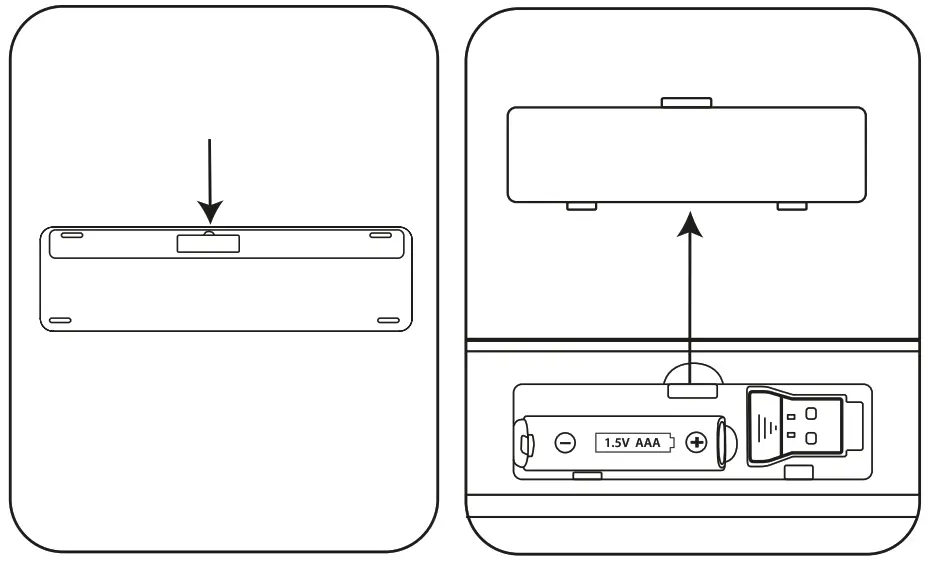 1.5V AAA