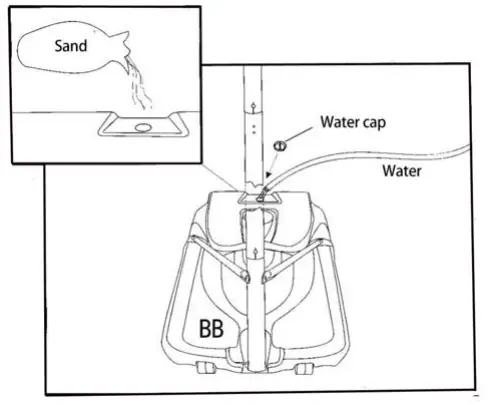 Sand

Water cap

Water

BB