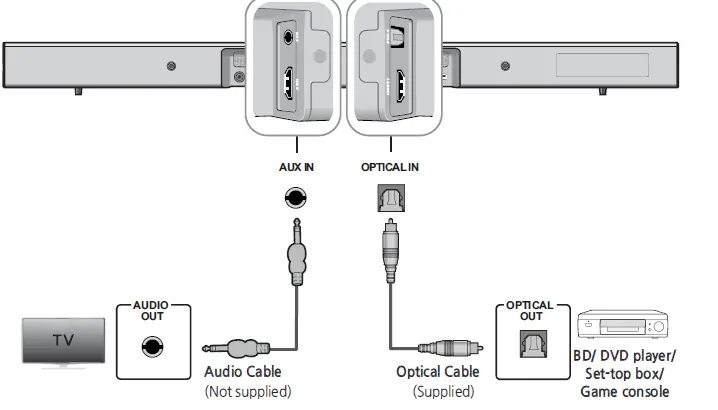 AUX IN

OPTICAL IN

TV

AUDIO OUT

Audio Cable
(Not supplied)

Optical Cable
(Supplied)

OPTICAL OUT

BD/ DVD player/
Set-top box/
Game console