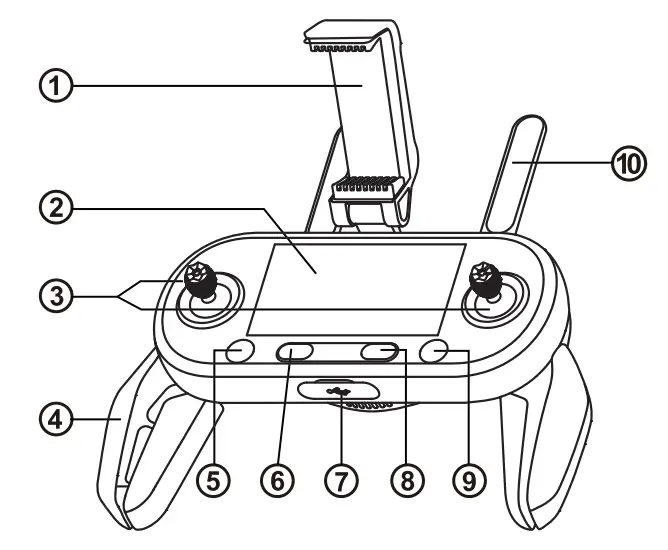 1
2
3
4
5
6
7
8
9
10