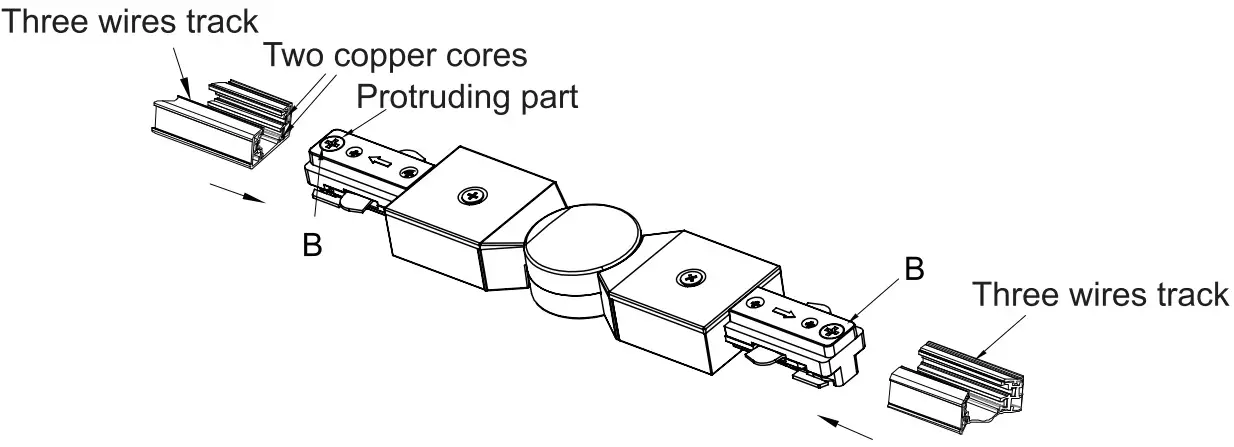 Three wires track
Two copper cores
Protruding part
B
B
Three wires track